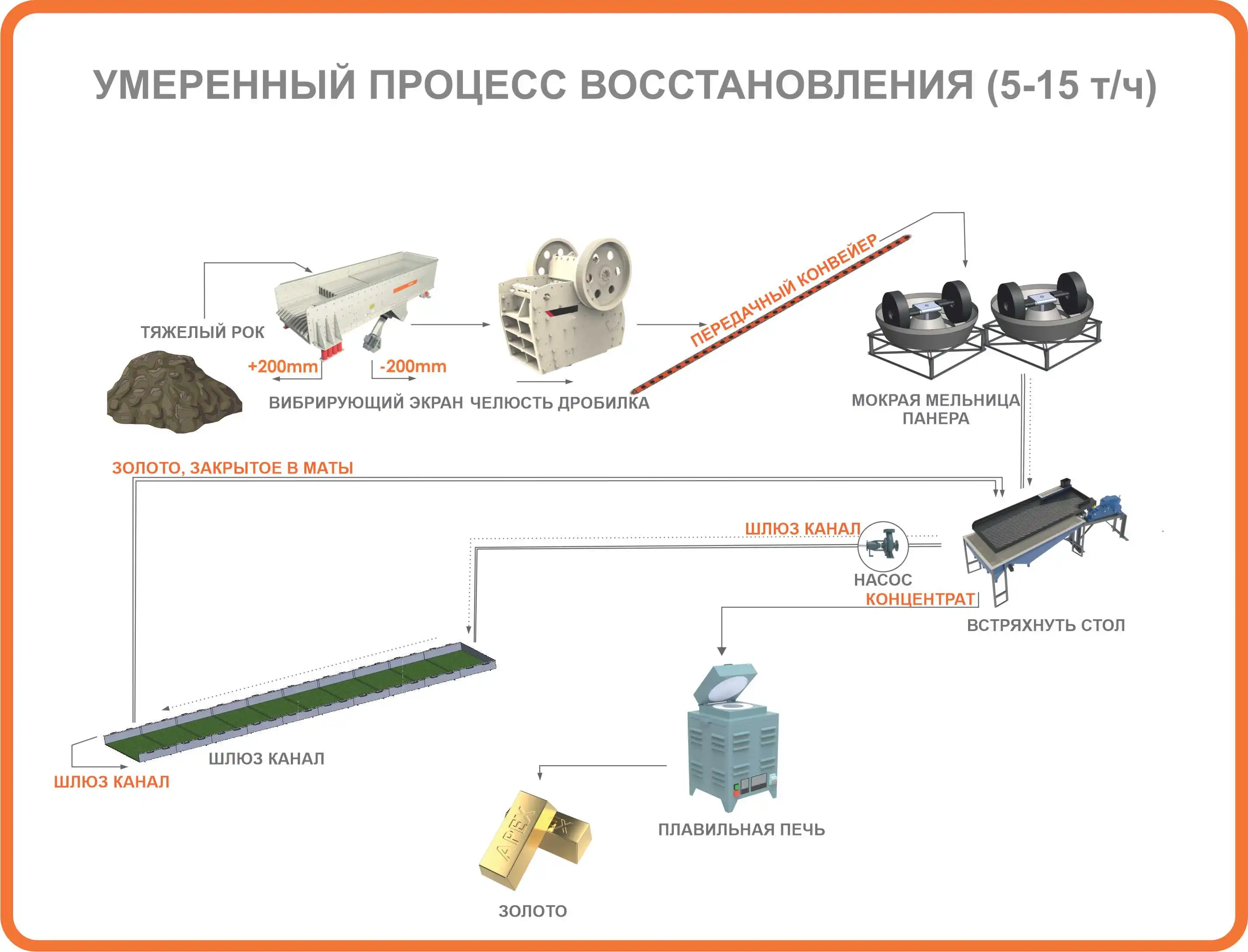 УМЕРЕННЫЙ ПРОЦЕСС ВОССТАНОВЛЕНИЯ (5-15 т/ч)

ТЯЖЕЛЫЙ РОК

+200mm

-200mm

ВИБРИРУЮЩИЙ ЭКРАН

ЧЕЛЮСТЬ ДРОБИЛКА

ПЕРЕДАЧНЫЙ КОНВЕЙЕР

МОКРАЯ МЕЛЬНИЦА ПАНЕРА

ЗОЛОТО, ЗАКРЫТОЕ В МАТЫ

ШЛЮЗ КАНАЛ

НАСОС

КОНЦЕНТРАТ

ВСТРЯХНУТЬ СТОЛ

ШЛЮЗ КАНАЛ

ШЛЮЗ КАНАЛ

ПЛАВИЛЬНАЯ ПЕЧЬ

APEX

ЗОЛОТО